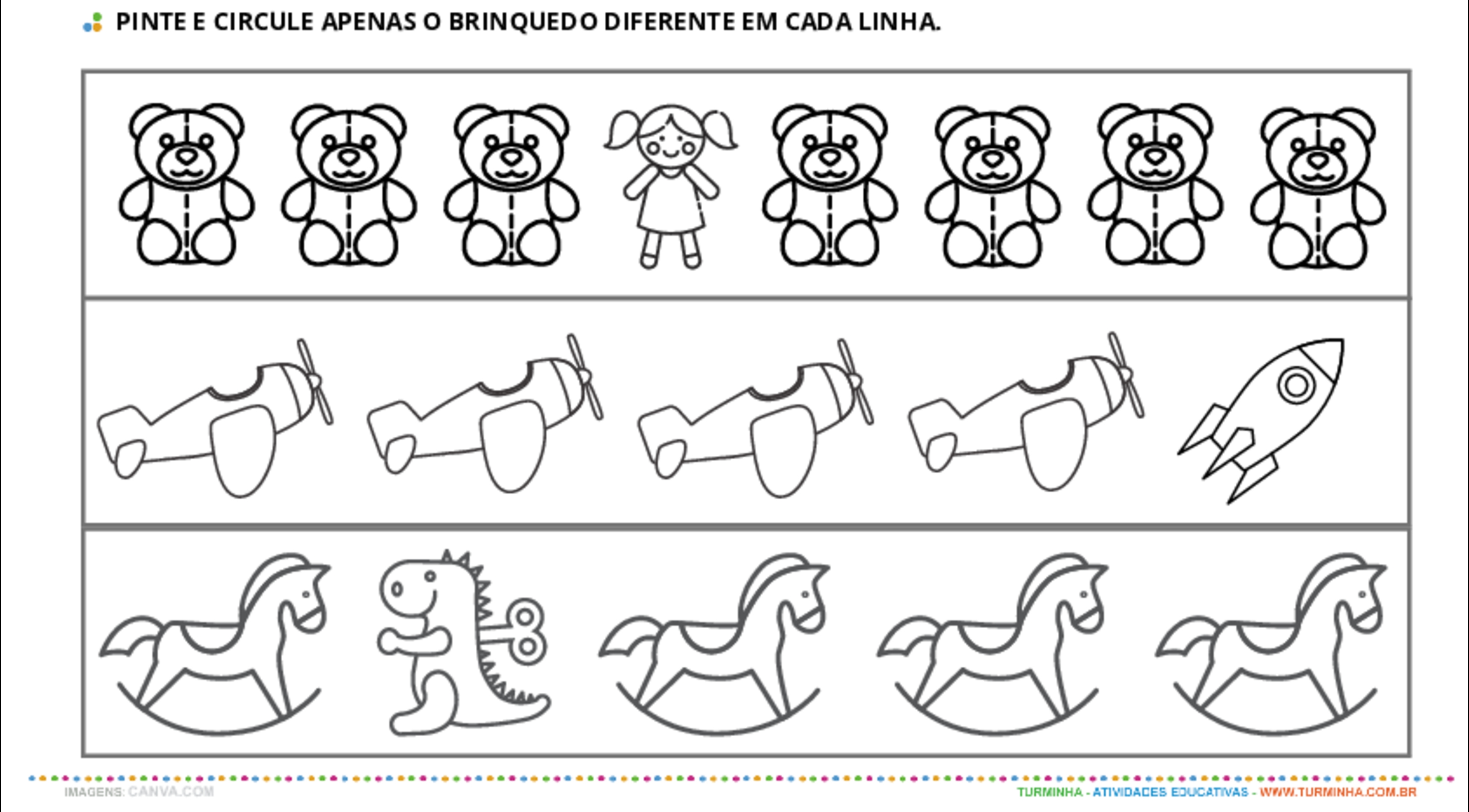 PINTE E CIRCULE APENAS O BRINQUEDO DIFERENTE EM CADA LINHA.

IMAGENS: CANVA.COM

TURMINHA - ATIVIDADES EDUCATIVAS - WWW.TURMINHA.COM.BR