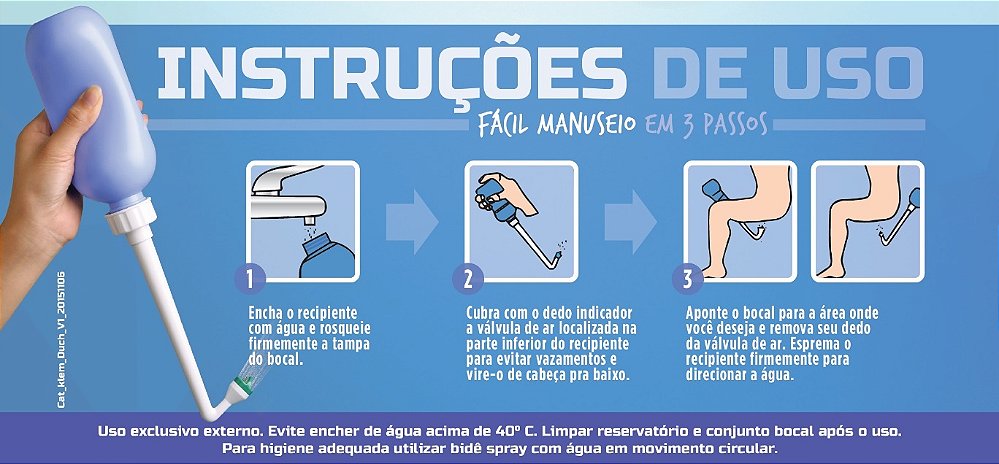 INSTRUÇÕES DE USO

FÁCIL MANUSEIO EM 3 PASSOS

1

Encha o recipiente com água e rosqueie firmemente a tampa do bocal.

2

Cubra com o dedo indicador a válvula de ar localizada na parte inferior do recipiente para evitar vazamentos e vire-o de cabeça pra baixo.

3

Aponte o bocal para a área onde você deseja e remova seu dedo da válvula de ar. Esprema o recipiente firmemente para direcionar a água.

Cat_Klem_Duch_V1_20151106

Uso exclusivo externo. Evite encher de água acima de 40° C. Limpar reservatório e conjunto bocal após o uso.
Para higiene adequada utilizar bidê spray com água em movimento circular.