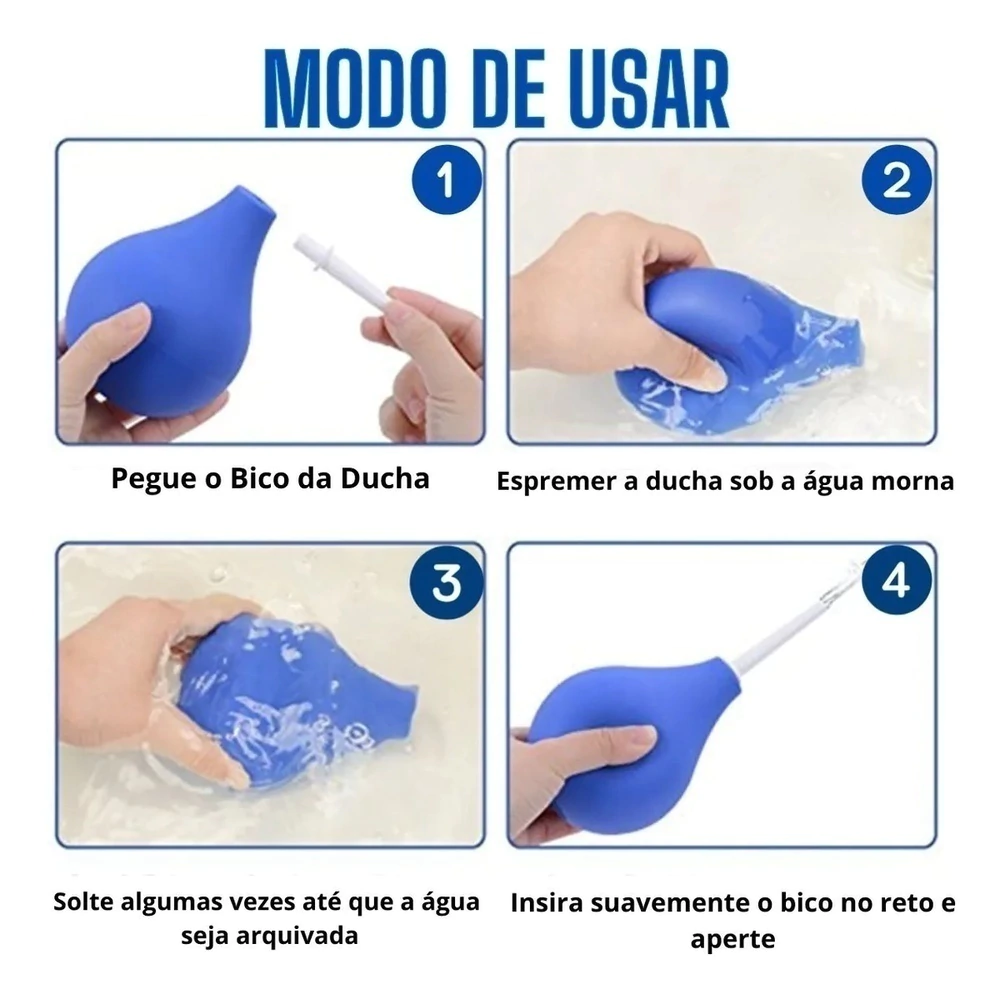 MODO DE USAR

1

Pegue o Bico da Ducha

2

Espremer a ducha sob a água morna

3

Solte algumas vezes até que a água seja arquivada

4

Insira suavemente o bico no reto e aperte