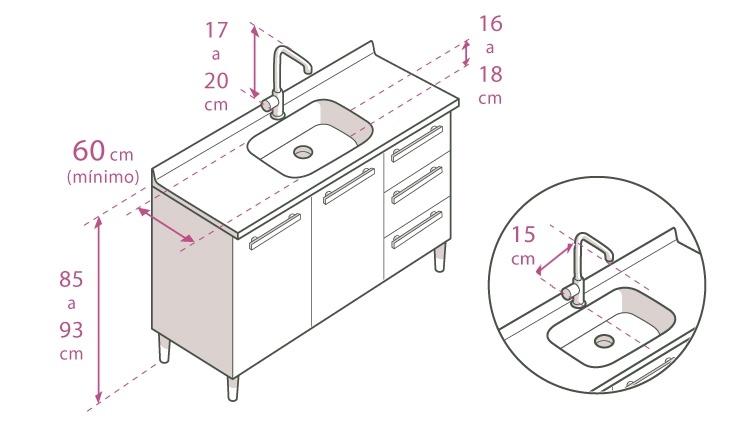 17
a
20
cm

16
a
18
cm

60 cm
(mínimo)

85
a
93
cm

15
cm