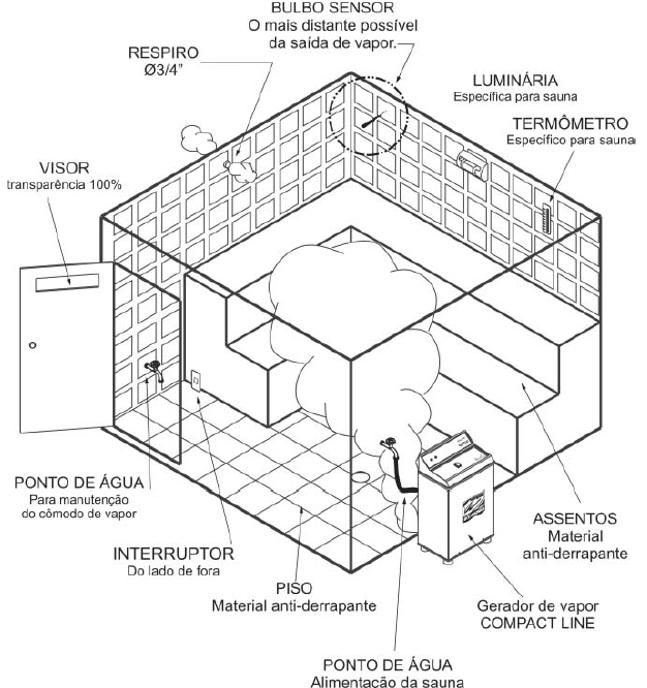 BULBO SENSOR
O mais distante possível da saída de vapor.

RESPIRO
Ø3/4"

LUMINÁRIA
Específica para sauna

TERMÔMETRO
Específico para sauna

VISOR
transparência 100%

PONTO DE ÁGUA
Para manutenção do cômodo de vapor

INTERRUPTOR
Do lado de fora

PISO
Material anti-derrapante

ASSENTOS
Material anti-derrapante

Gerador de vapor
COMPACT LINE

PONTO DE ÁGUA
Alimentação da sauna