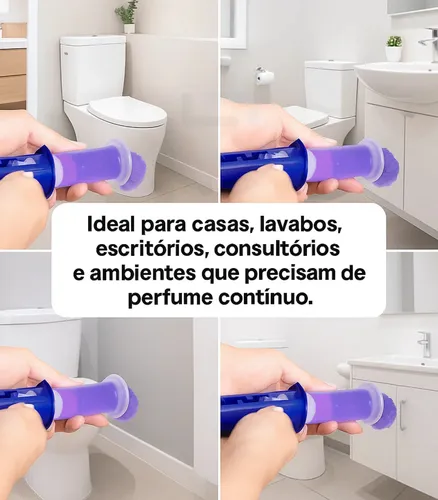 Ideal para casas, lavabos, escritórios, consultórios e ambientes que precisam de perfume contínuo.