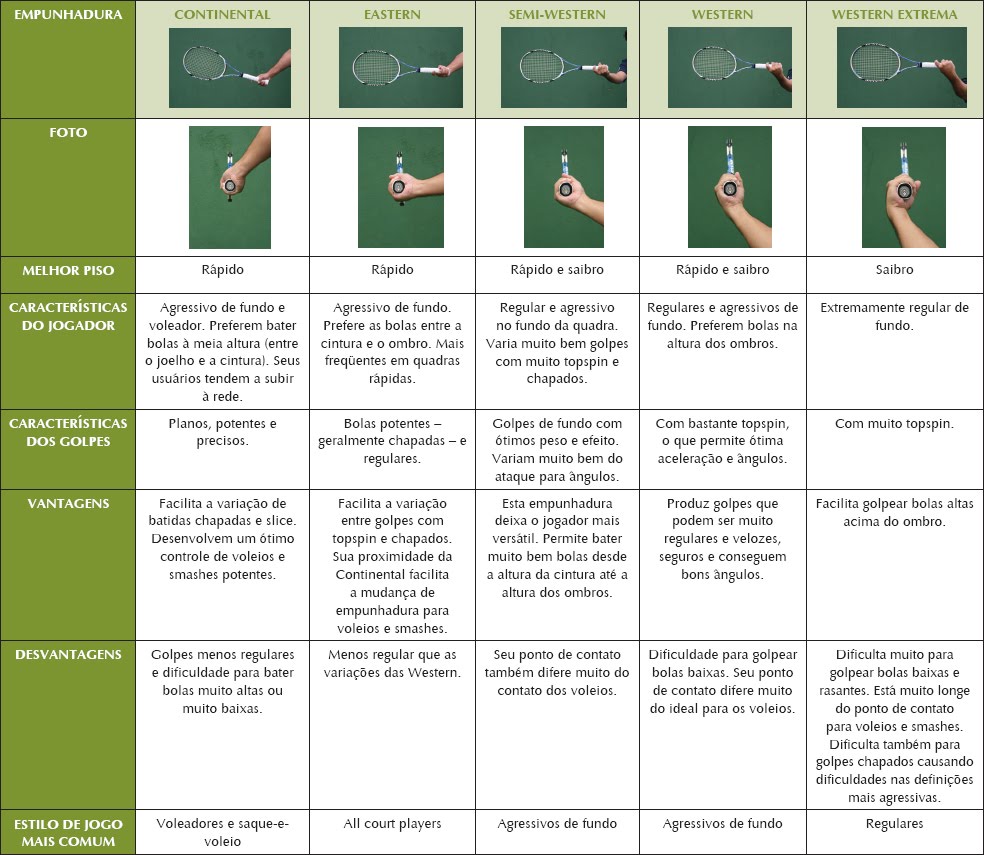 | EMPUNHADURA | CONTINENTAL | EASTERN | SEMI-WESTERN | WESTERN | WESTERN EXTREMA |
|---|---|---|---|---|---|
| FOTO | | | | | |
| MELHOR PISO | Rápido | Rápido | Rápido e saibro | Rápido e saibro | Saibro |
| CARACTERÍSTICAS DO JOGADOR | Agressivo de fundo e voleador. Preferem bater bolas à meia altura (entre o joelho e a cintura). Seus usuários tendem a subir à rede. | Agressivo de fundo. Prefere as bolas entre a cintura e o ombro. Mais freqüentes em quadras rápidas. | Regular e agressivo no fundo da quadra. Varia muito bem golpes com muito topspin e chapados. | Regulares e agressivos de fundo. Preferem bolas na altura dos ombros. | Extremamente regular de fundo. |
| CARACTERÍSTICAS DOS GOLPES | Planos, potentes e precisos. | Bolas potentes – geralmente chapadas – e regulares. | Golpes de fundo com ótimos peso e efeito. Variam muito bem do ataque para ângulos. | Com bastante topspin, o que permite ótima aceleração e ângulos. | Com muito topspin. |
| VANTAGENS | Facilita a variação de batidas chapadas e slice. Desenvolvem um ótimo controle de voleios e smashes potentes. | Facilita a variação entre golpes com topspin e chapados. Sua proximidade da Continental facilita a mudança de empunhadura para voleios e smashes. | Esta empunhadura deixa o jogador mais versátil. Permite bater muito bem bolas desde a altura da cintura até a altura dos ombros. | Produz golpes que podem ser muito regulares e velozes, seguros e conseguem bons ângulos. | Facilita golpear bolas altas acima do ombro. |
| DESVANTAGENS | Golpes menos regulares e dificuldade para bater bolas muito altas ou muito baixas. | Menos regular que as variações das Western. | Seu ponto de contato também difere muito do contato dos voleios. | Dificuldade para golpear bolas baixas. Seu ponto de contato difere muito do ideal para os voleios. | Dificulta muito para golpear bolas baixas e rasantes. Está muito longe do ponto de contato para voleios e smashes. Dificulta também para golpes chapados causando dificuldades nas definições mais agressivas. |
| ESTILO DE JOGO MAIS COMUM | Voleadores e saque-e-voleio | All court players | Agressivos de fundo | Agressivos de fundo | Regulares |