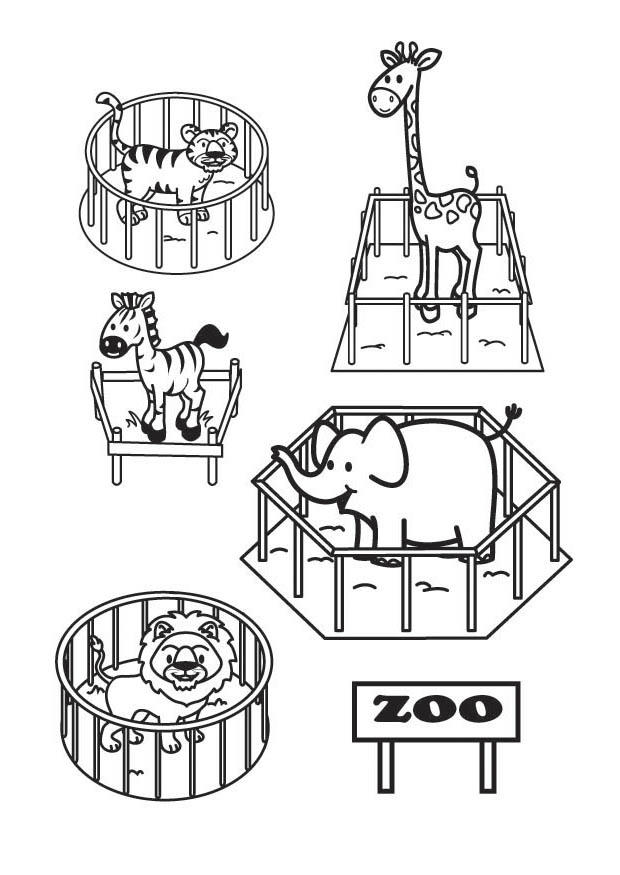 ZOO