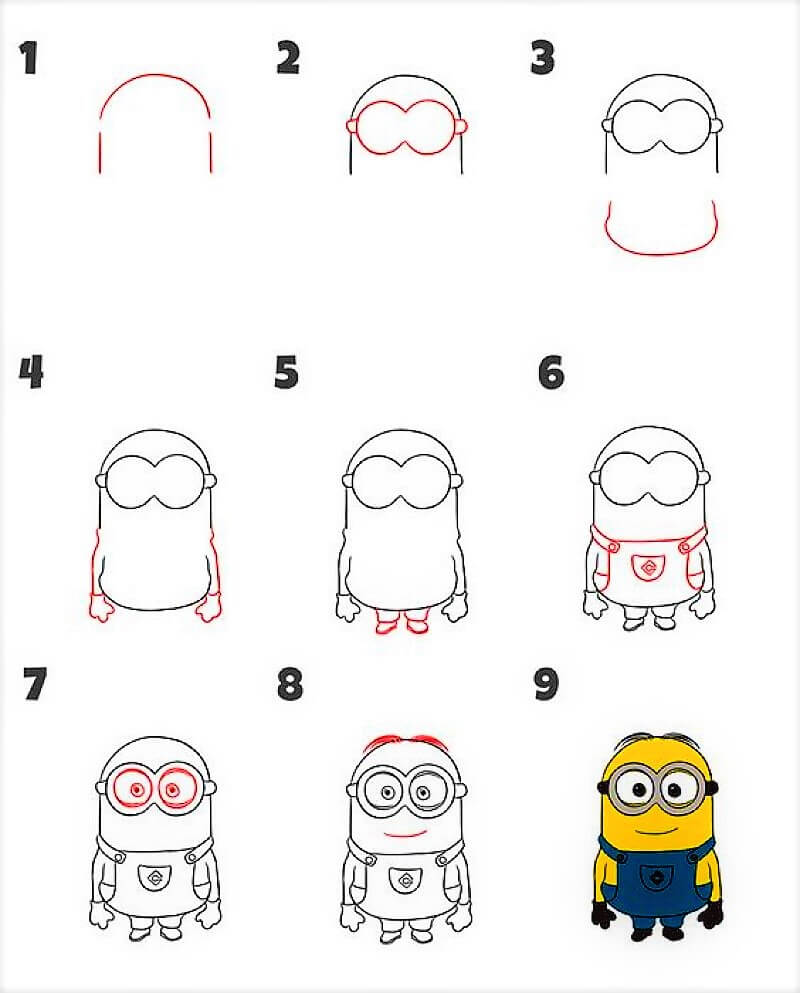 1

2

3

4

5

6

7

8

9