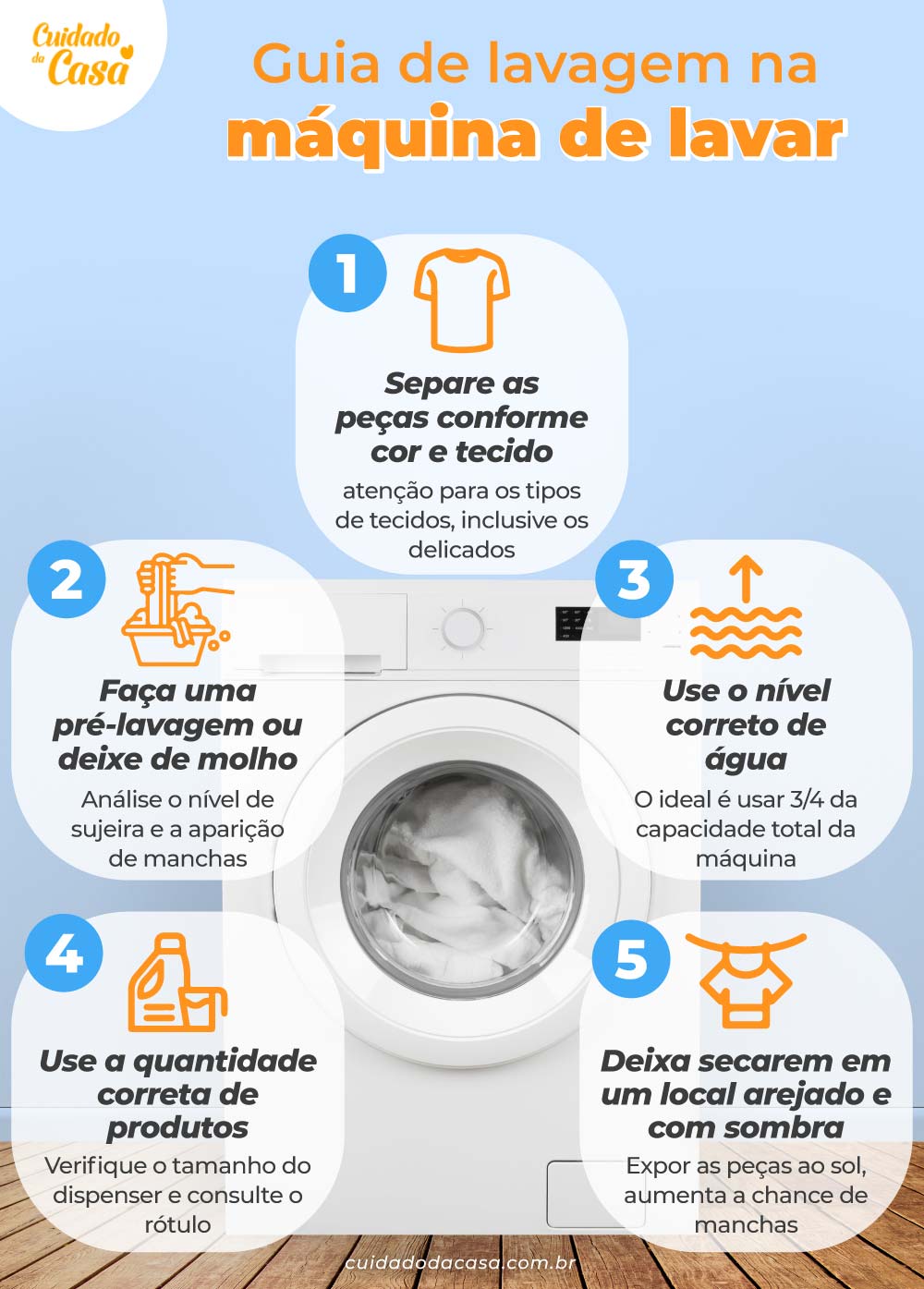 Cuidado da Casa

Guia de lavagem na máquina de lavar

1

Separe as peças conforme cor e tecido

atenção para os tipos de tecidos, inclusive os delicados

2

Faça uma pré-lavagem ou deixe de molho

Análise o nível de sujeira e a aparição de manchas

3

Use o nível correto de água

O ideal é usar 3/4 da capacidade total da máquina

4

Use a quantidade correta de produtos

Verifique o tamanho do dispenser e consulte o rótulo

5

Deixa secarem em um local arejado e com sombra

Expor as peças ao sol, aumenta a chance de manchas

cuidadodacasa.com.br