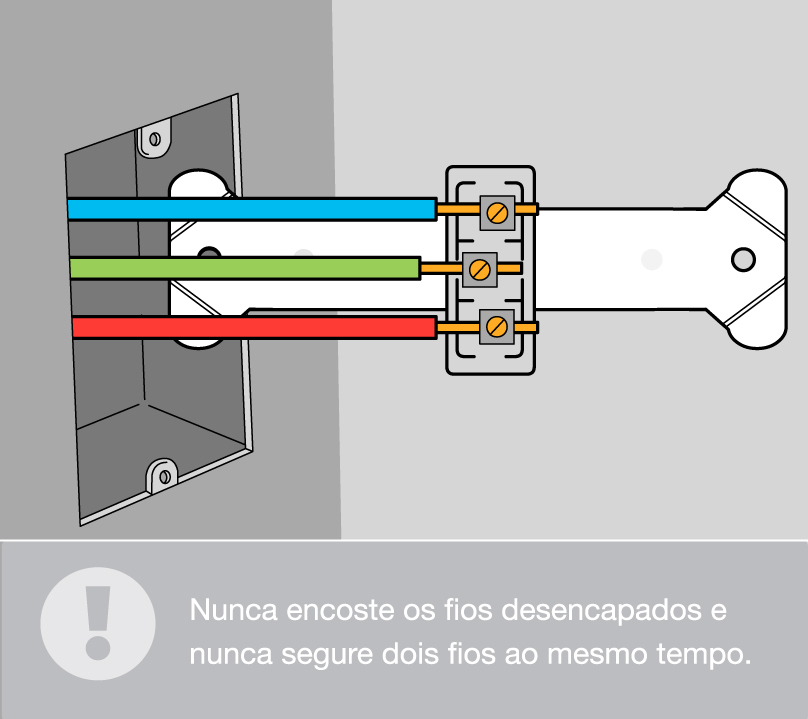 !

Nunca encoste os fios desencapados e nunca segure dois fios ao mesmo tempo.