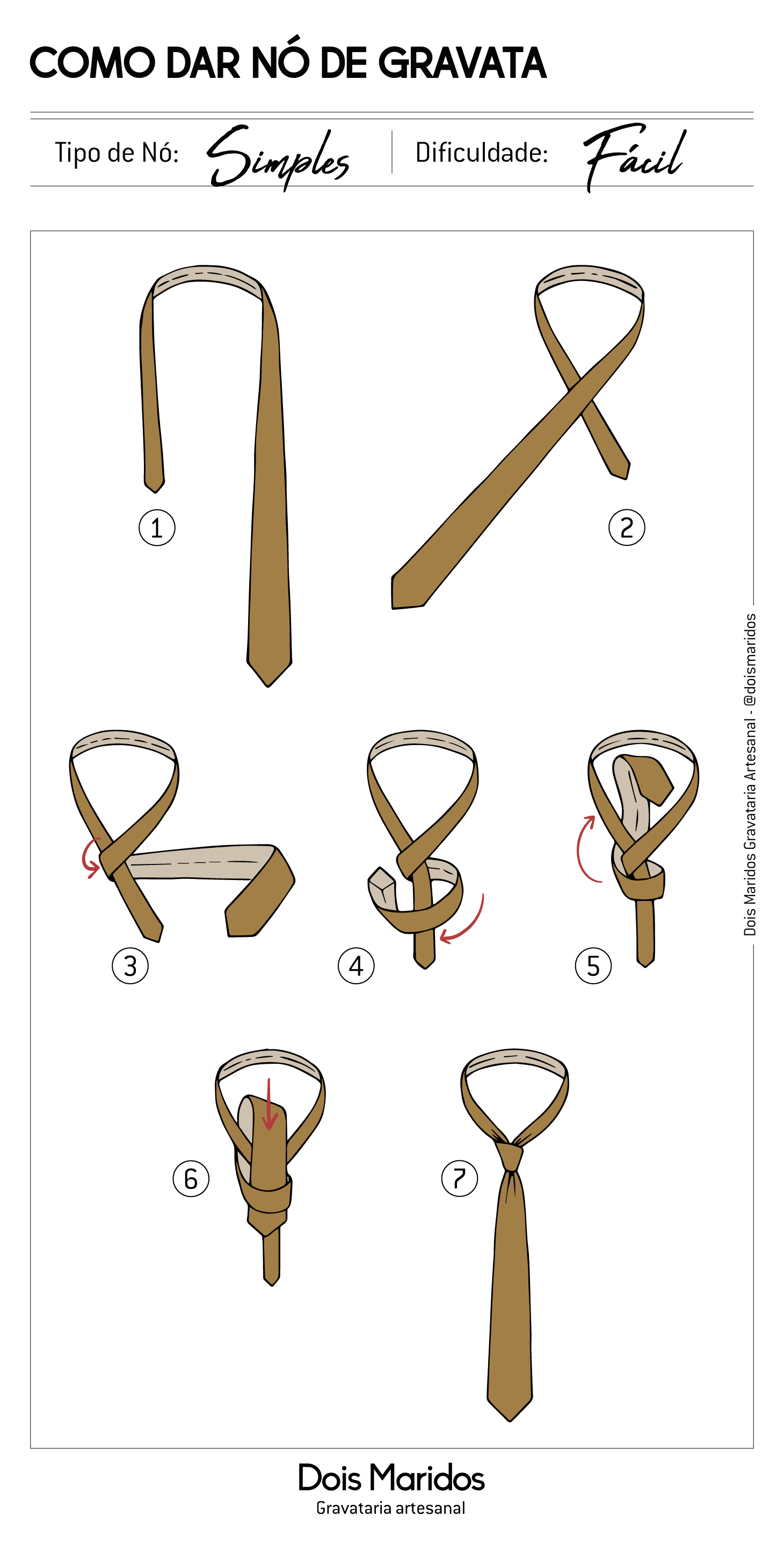 COMO DAR NÓ DE GRAVATA

Tipo de Nó: Simples

Dificuldade: Fácil

1

2

Dois Maridos Gravataria Artesanal - @doismaridos

3

4

5

6

7

Dois Maridos
Gravataria artesanal