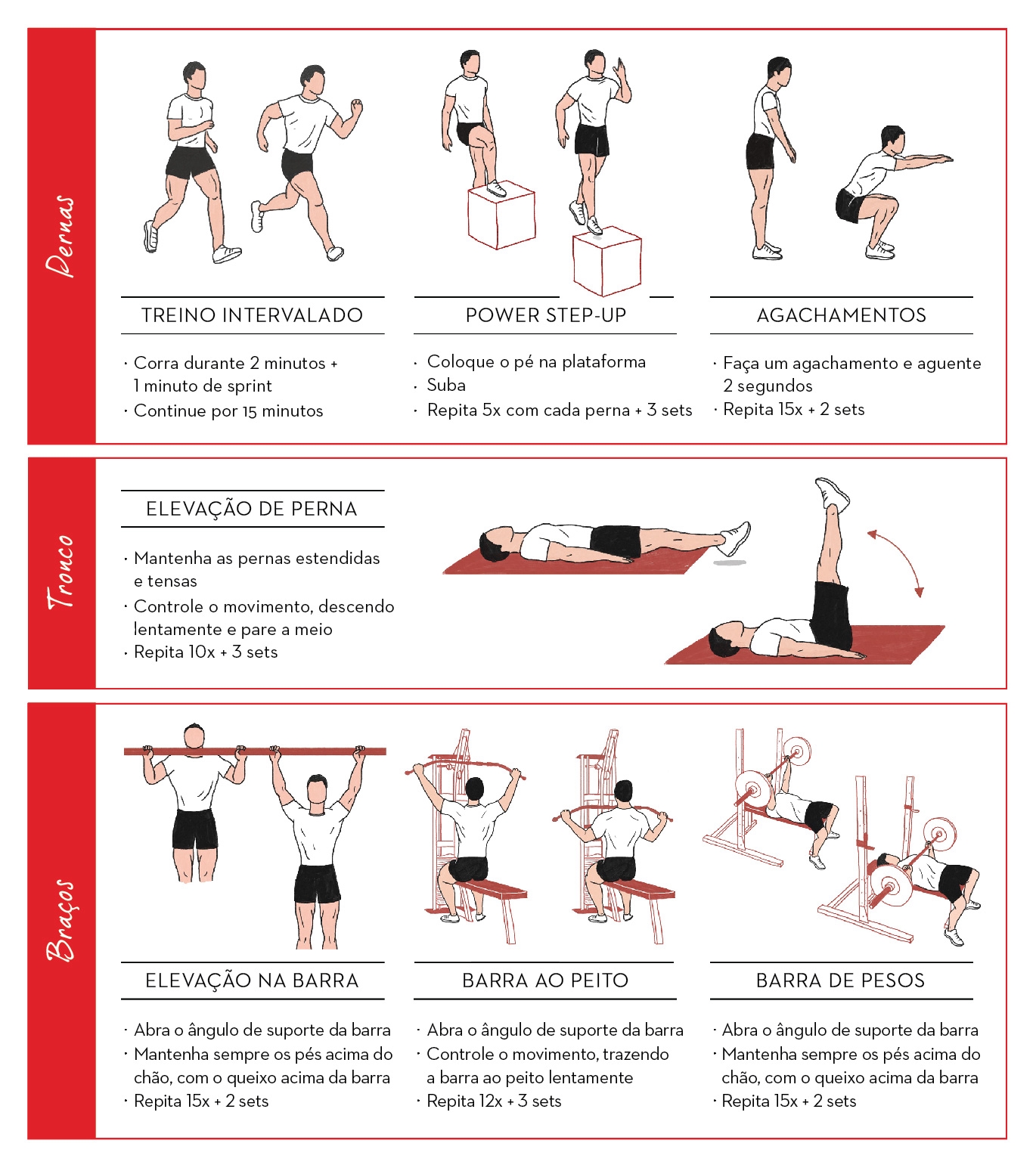 Pernas

TREINO INTERVALADO

· Corra durante 2 minutos + 1 minuto de sprint
· Continue por 15 minutos

POWER STEP-UP

· Coloque o pé na plataforma
· Suba
· Repita 5x com cada perna + 3 sets

AGACHAMENTOS

· Faça um agachamento e aguente 2 segundos
· Repita 15x + 2 sets

Tronco

ELEVAÇÃO DE PERNA

· Mantenha as pernas estendidas e tensas
· Controle o movimento, descendo lentamente e pare a meio
· Repita 10x + 3 sets

Braços

ELEVAÇÃO NA BARRA

· Abra o ângulo de suporte da barra
· Mantenha sempre os pés acima do chão, com o queixo acima da barra
· Repita 15x + 2 sets

BARRA AO PEITO

· Abra o ângulo de suporte da barra
· Controle o movimento, trazendo a barra ao peito lentamente
· Repita 12x + 3 sets

BARRA DE PESOS

· Abra o ângulo de suporte da barra
· Mantenha sempre os pés acima do chão, com o queixo acima da barra
· Repita 15x + 2 sets