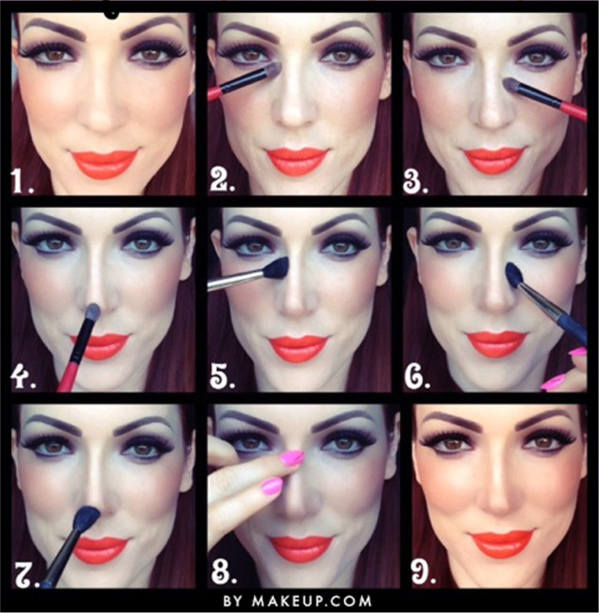 1.
2.
3.
4.
5.
6.
7.
8.
9.
BY MAKEUP.COM