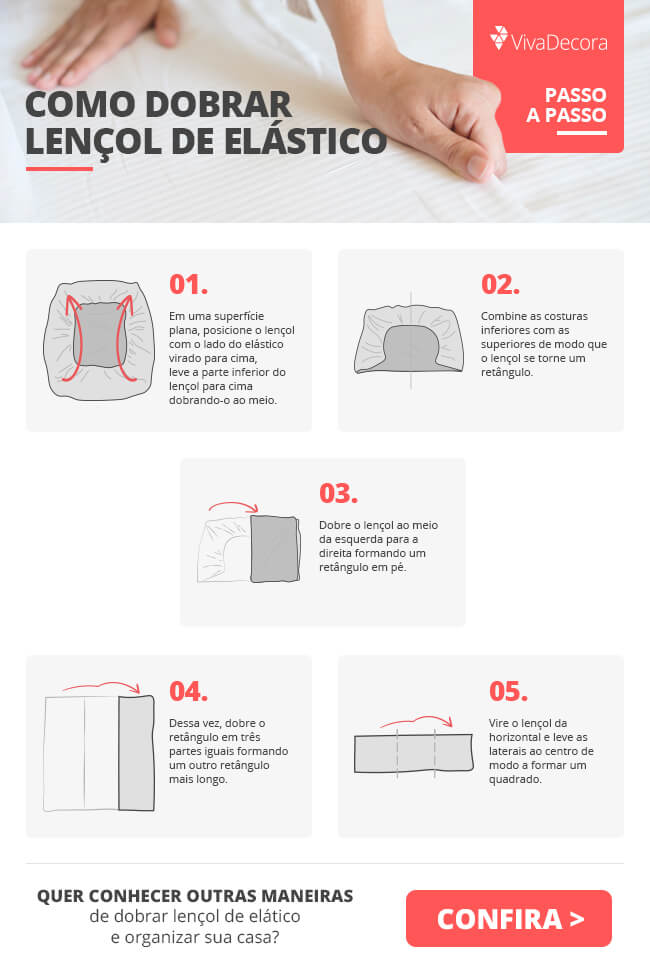 VivaDecora

PASSO A PASSO

COMO DOBRAR LENÇOL DE ELÁSTICO

01.

Em uma superfície plana, posicione o lençol com o lado do elástico virado para cima, leve a parte inferior do lençol para cima dobrando-o ao meio.

02.

Combine as costuras inferiores com as superiores de modo que o lençol se torne um retângulo.

03.

Dobre o lençol ao meio da esquerda para a direita formando um retângulo em pé.

04.

Dessa vez, dobre o retângulo em três partes iguais formando um outro retângulo mais longo.

05.

Vire o lençol da horizontal e leve as laterais ao centro de modo a formar um quadrado.

QUER CONHECER OUTRAS MANEIRAS de dobrar lençol de elático e organizar sua casa?

CONFIRA >